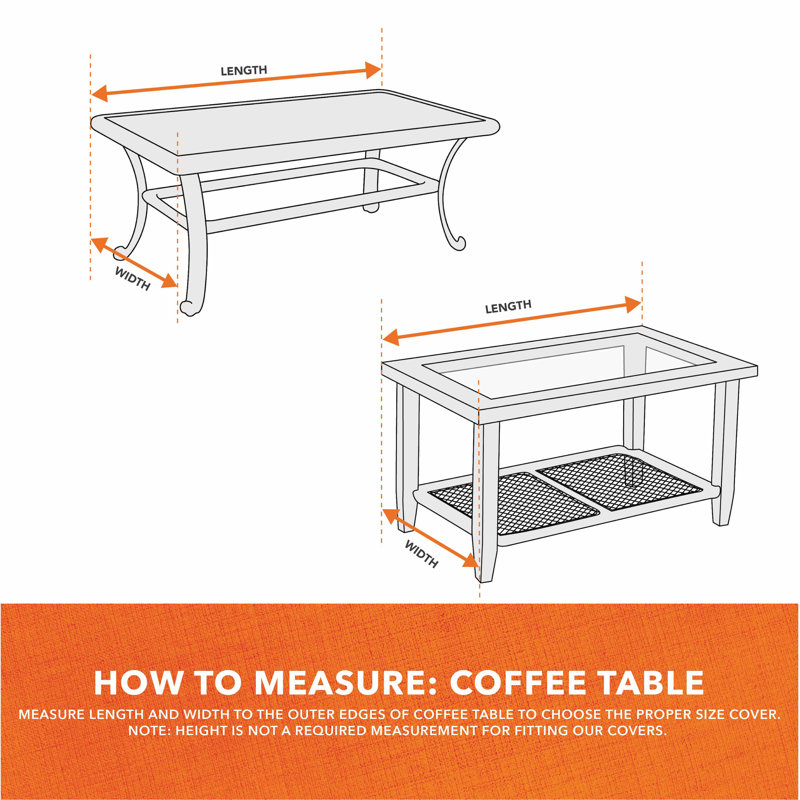 LENGTH

WIDTH

LENGTH

WIDTH

HOW TO MEASURE: COFFEE TABLE

MEASURE LENGTH AND WIDTH TO THE OUTER EDGES OF COFFEE TABLE TO CHOOSE THE PROPER SIZE COVER. NOTE: HEIGHT IS NOT A REQUIRED MEASUREMENT FOR FITTING OUR COVERS.